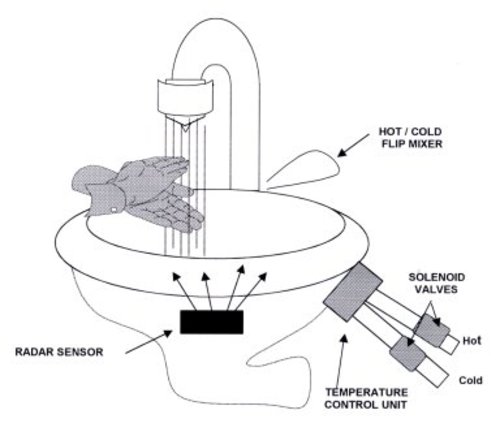 HOT / COLD
FLIP MIXER

SOLENOID
VALVES

Hot

Cold

RADAR SENSOR

TEMPERATURE
CONTROL UNIT